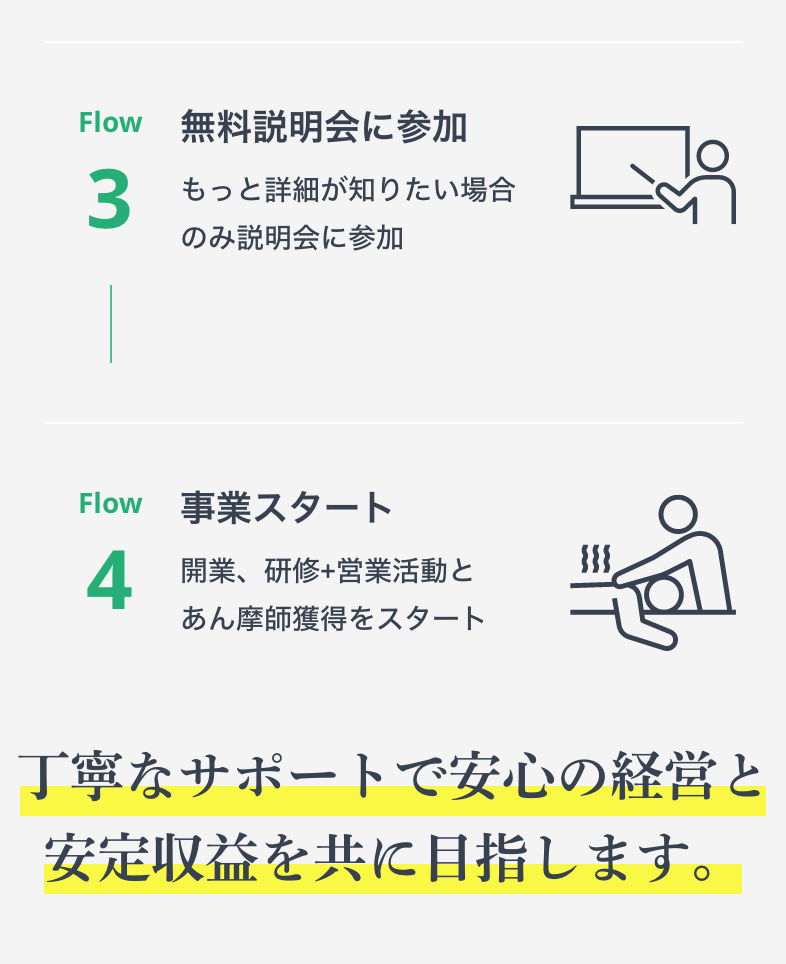 Flow
3
無料説明会に参加
もっと詳細が知りたい場合のみ説明会に参加

Flow
4
事業スタート
開業、研修+営業活動とあん摩師獲得をスタート

丁寧なサポートで安心の経営と安定収益を共に目指します。